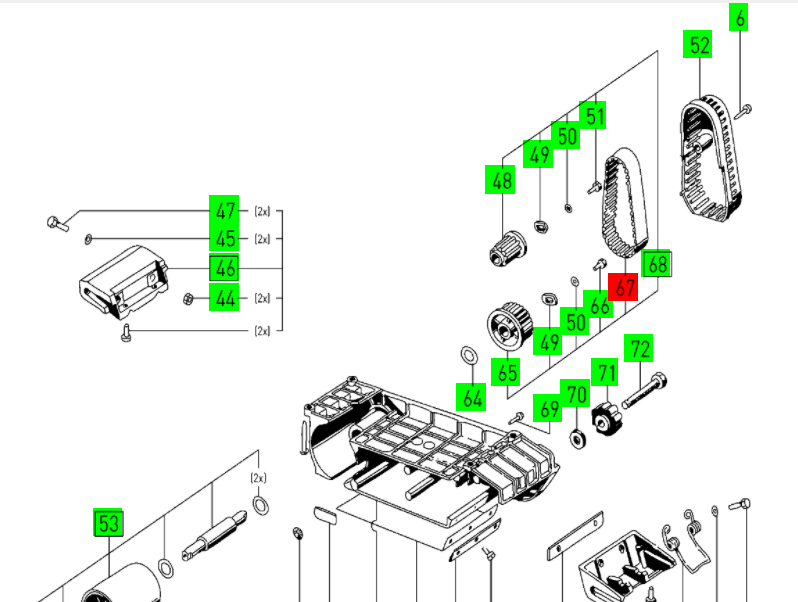 6
52
51
50
49
48
47 (2x)
45 (2x)
46
44 (2x)
(2x)
68
67
66
50
49
65
64
72
71
70
69
(2x)
53